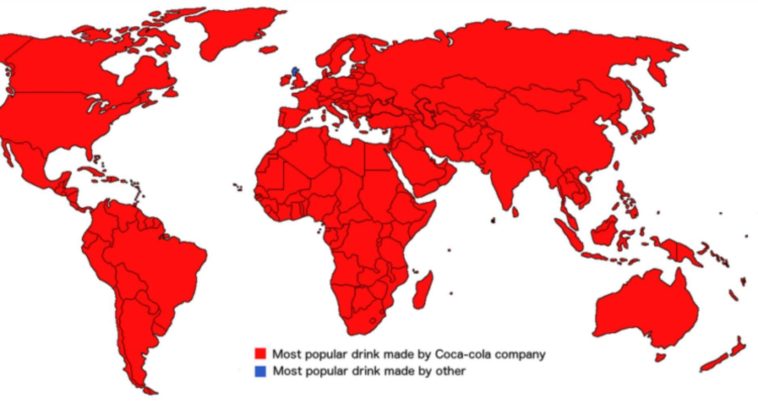 Most popular drink made by Coca-cola company
Most popular drink made by other