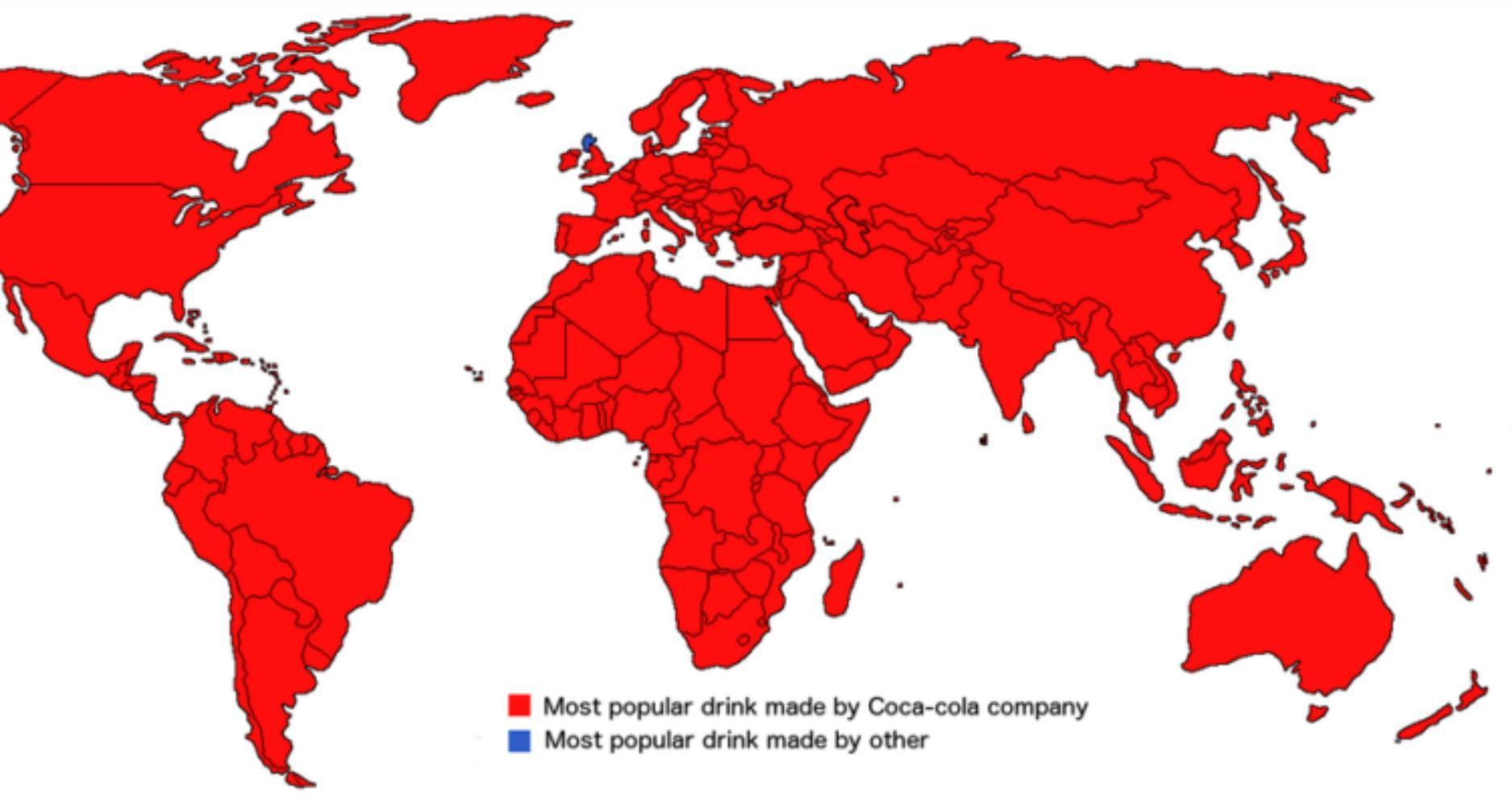 Most popular drink made by Coca-cola company
Most popular drink made by other