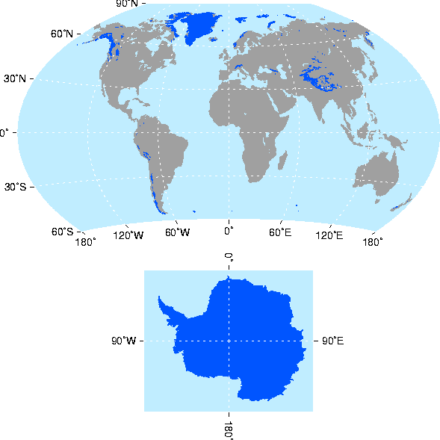 90°N
60°N
30°N
0°
30°S
60°S
180°
120°W
60°W
0°
60°E
120°E
180°
0°
90°W
90°E
180°