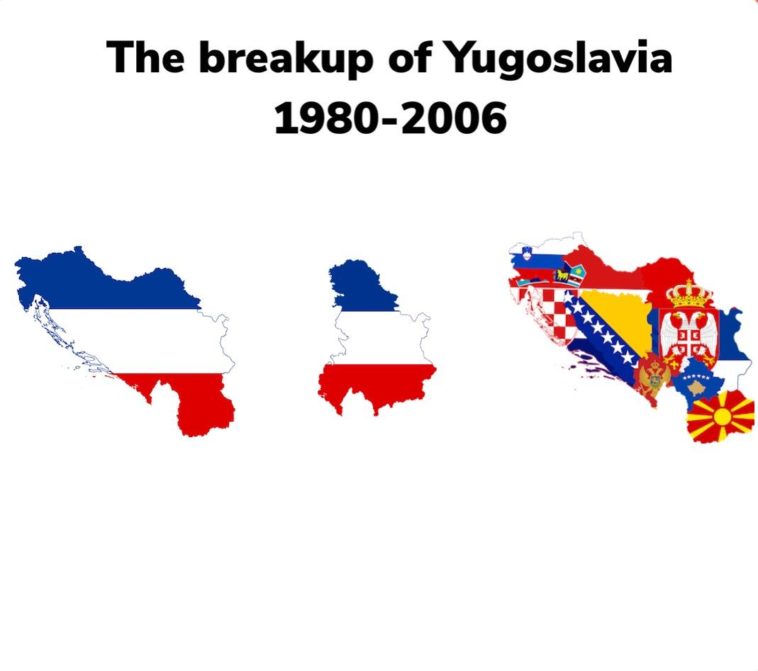 The breakup of Yugoslavia
1980-2006