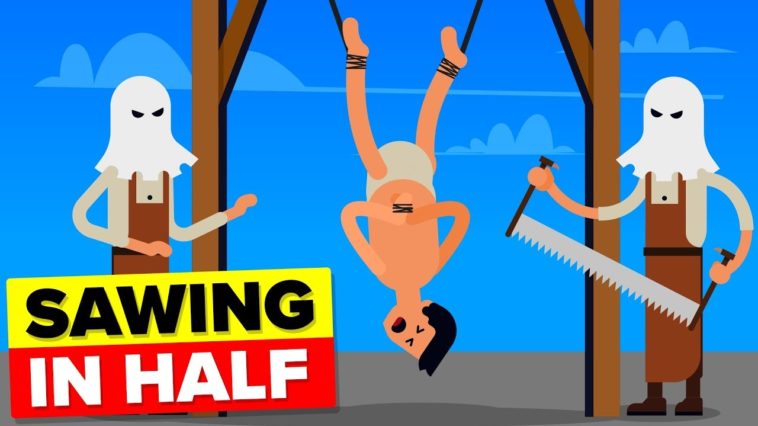 SAWING
IN HALF