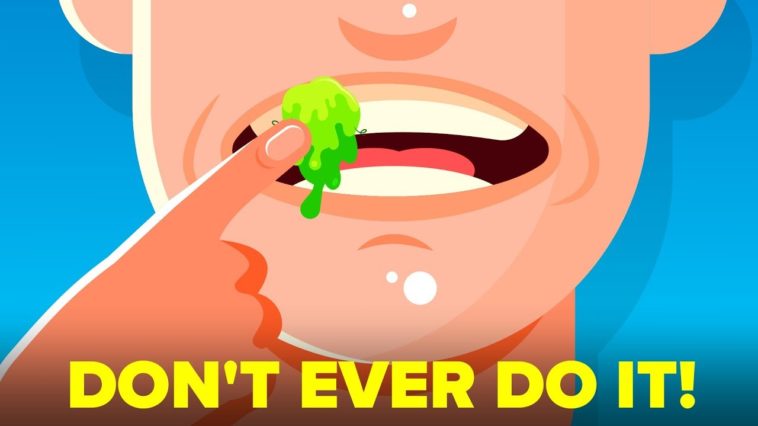 DON'T EVER DO IT!