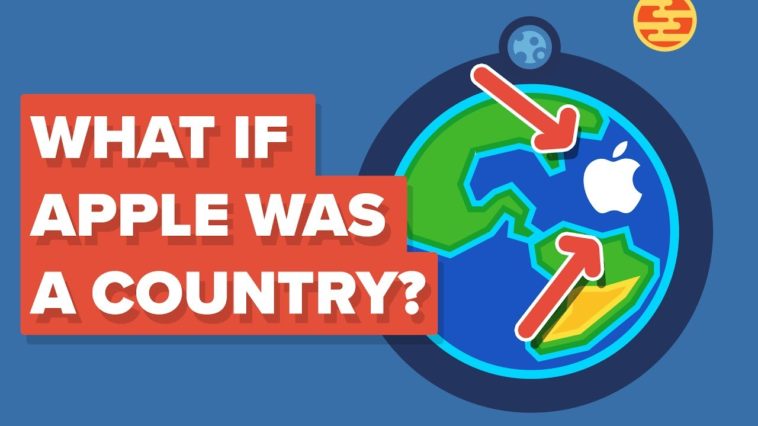 WHAT IF
APPLE WAS
A COUNTRY?