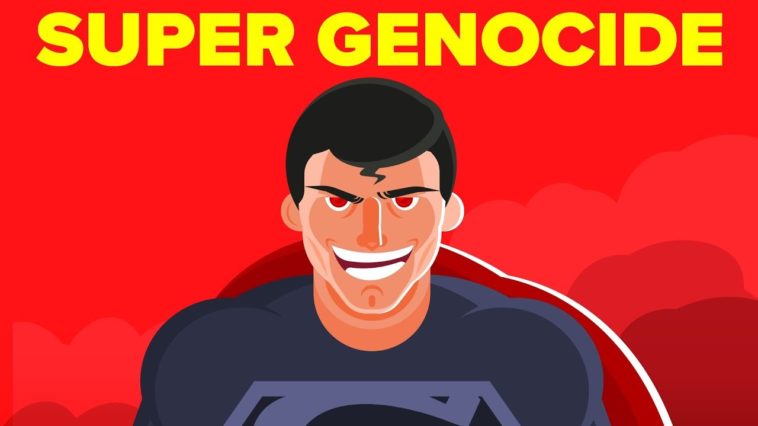 SUPER GENOCIDE