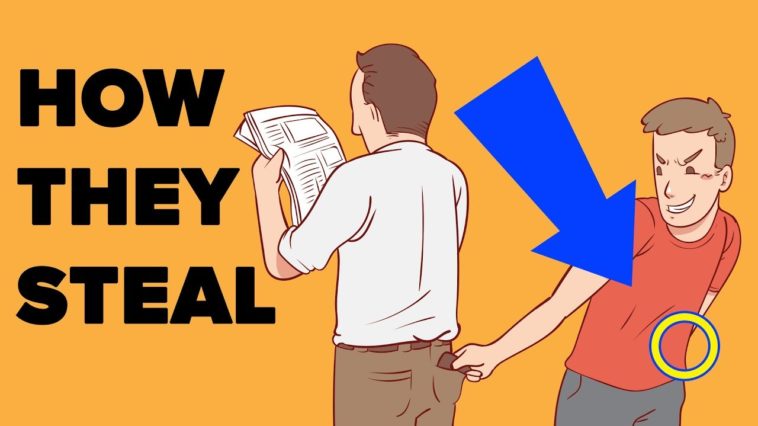 HOW
THEY
STEAL