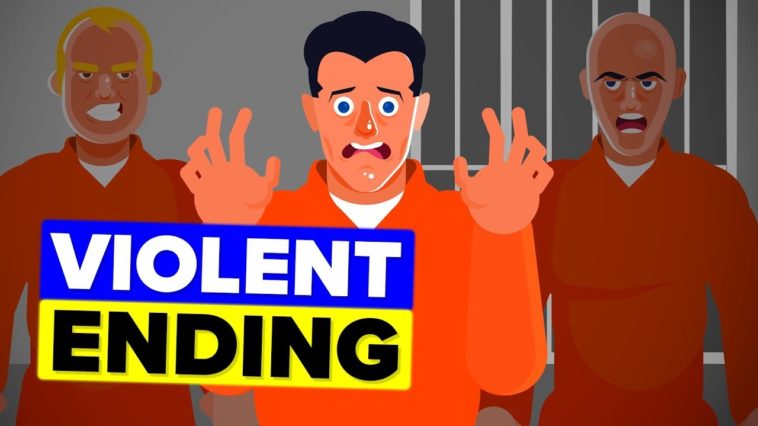 VIOLENT
ENDING