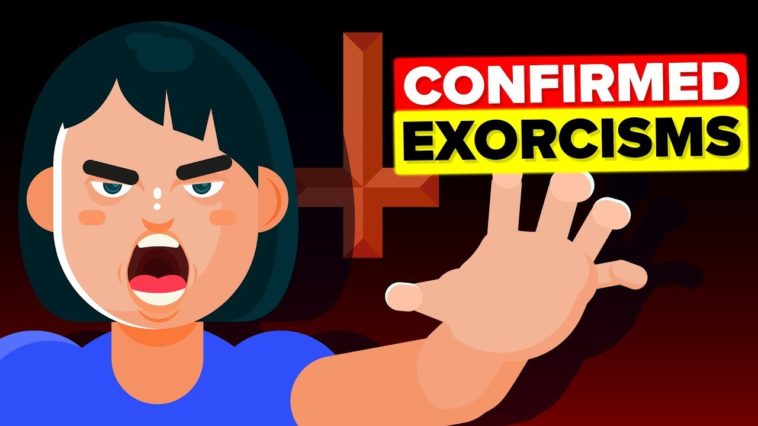 CONFIRMED
EXORCISMS