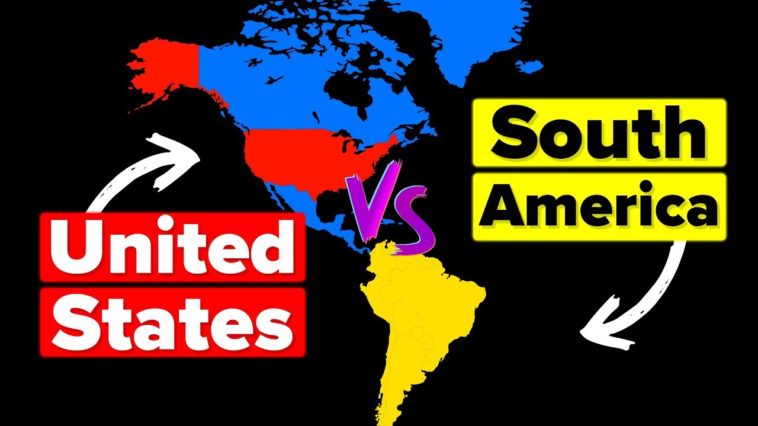 United States

VS

South America