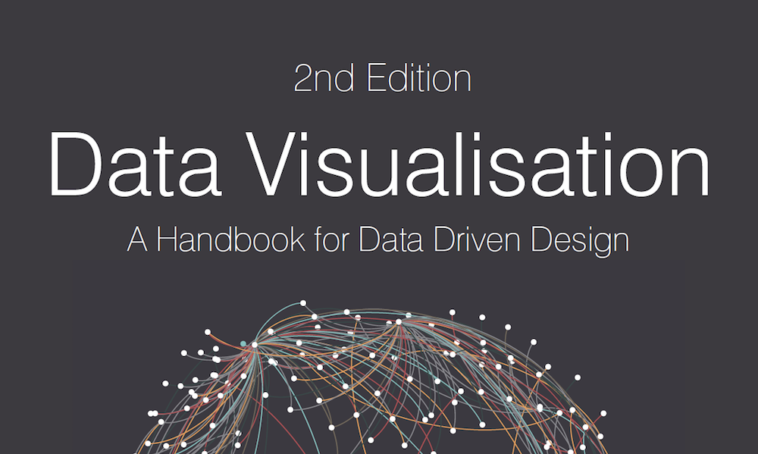 2nd Edition

Data Visualisation

A Handbook for Data Driven Design