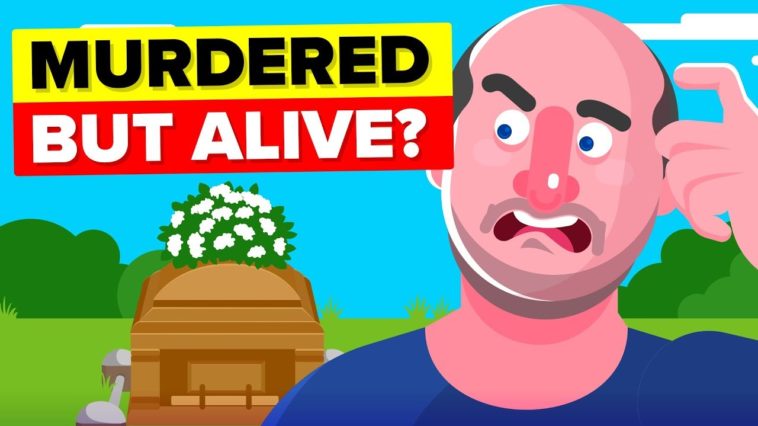 MURDERED
BUT ALIVE?