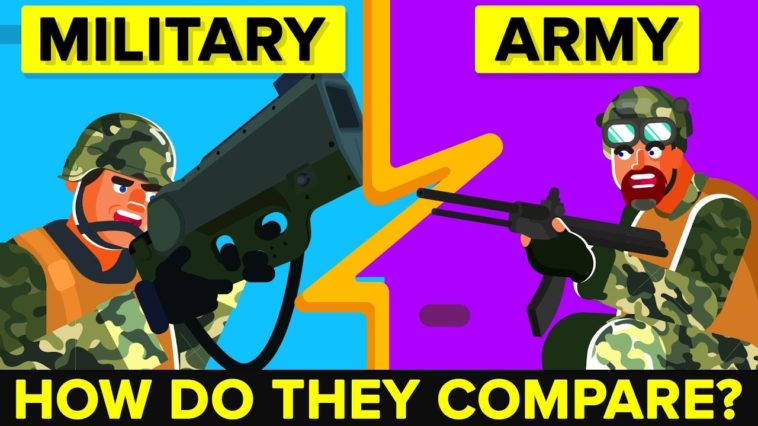 MILITARY

ARMY

HOW DO THEY COMPARE?