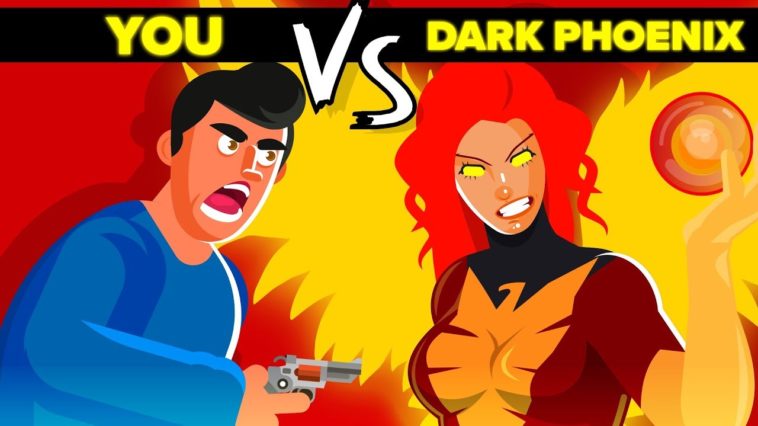 YOU VS DARK PHOENIX