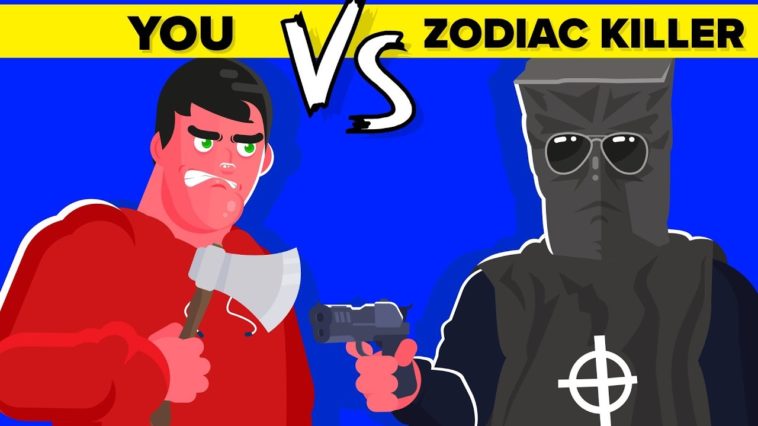 YOU VS ZODIAC KILLER