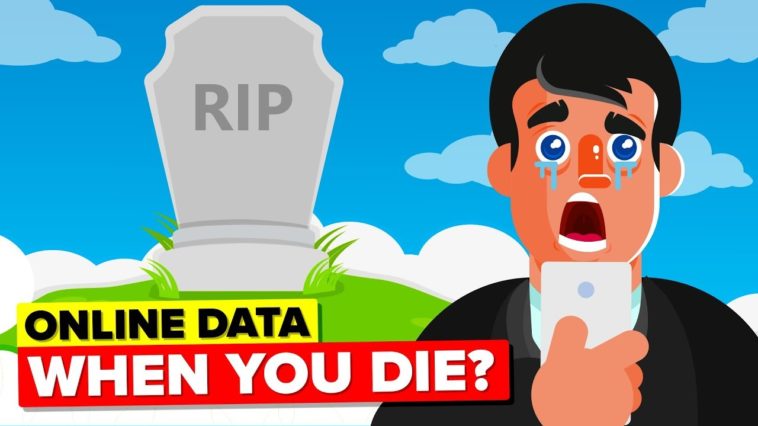 RIP

ONLINE DATA
WHEN YOU DIE?