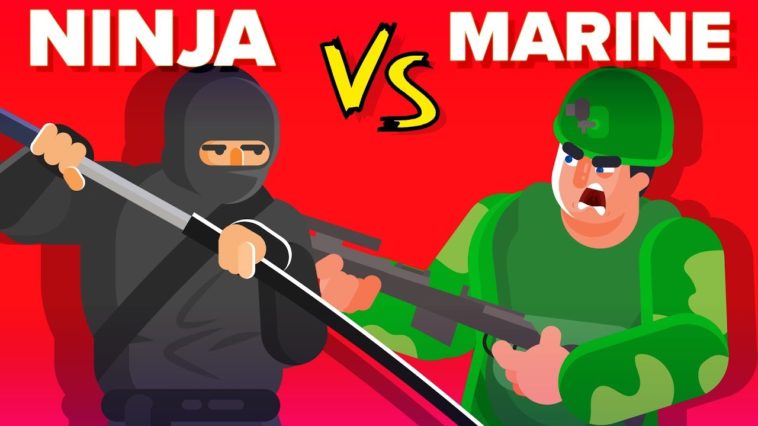 NINJA VS MARINE