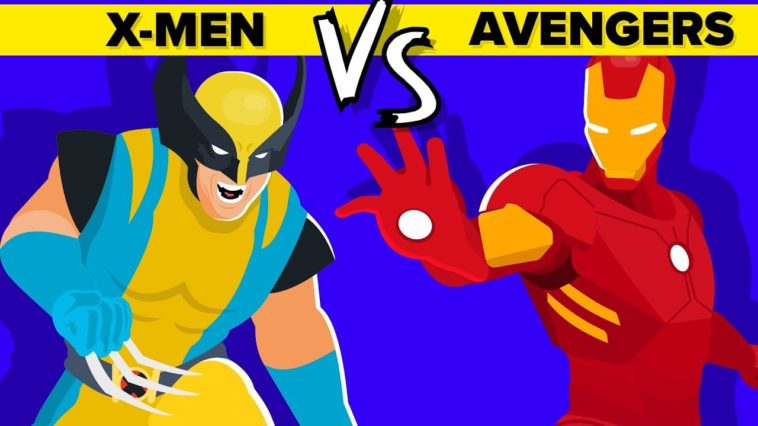 X-MEN VS AVENGERS