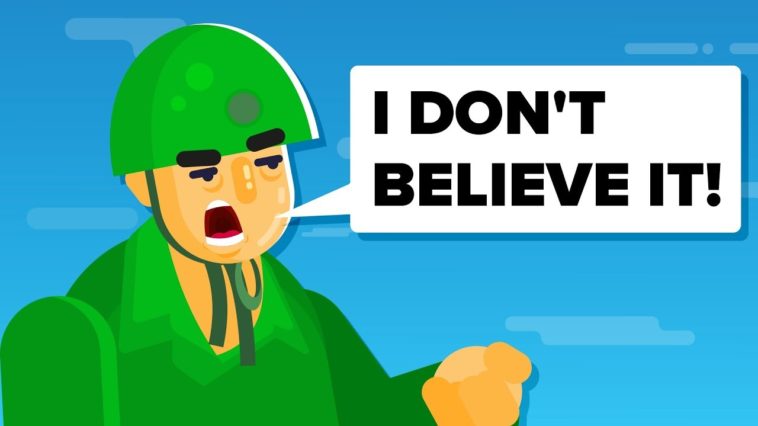 I DON'T BELIEVE IT!