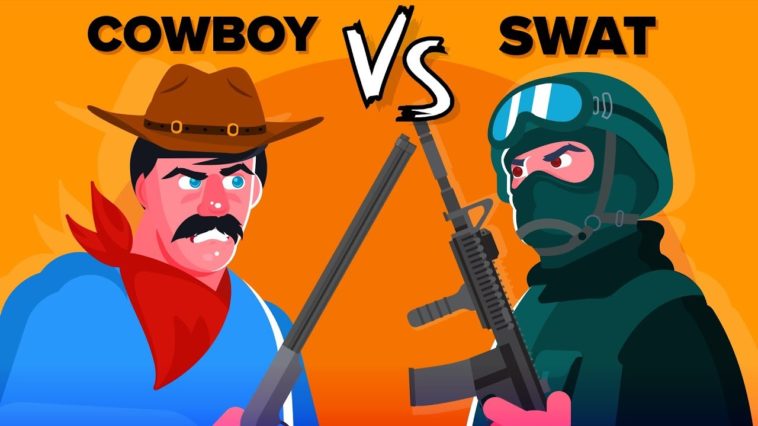 COWBOY VS SWAT