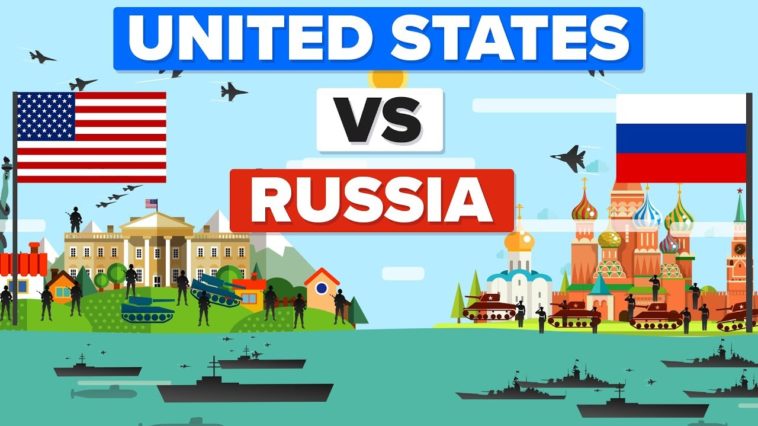 UNITED STATES

VS

RUSSIA