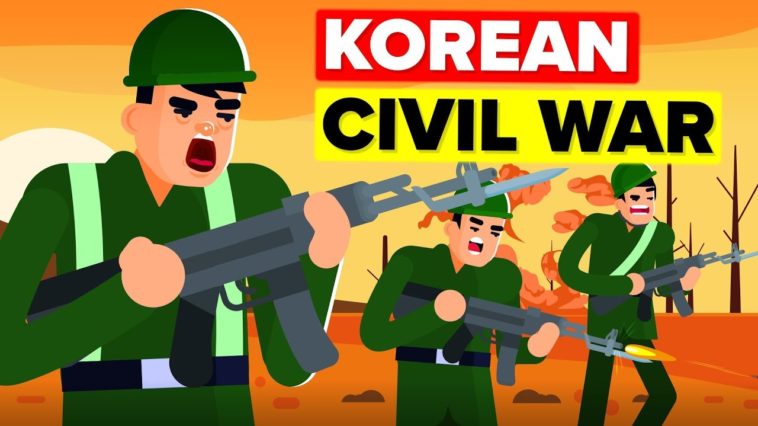 KOREAN
CIVIL WAR