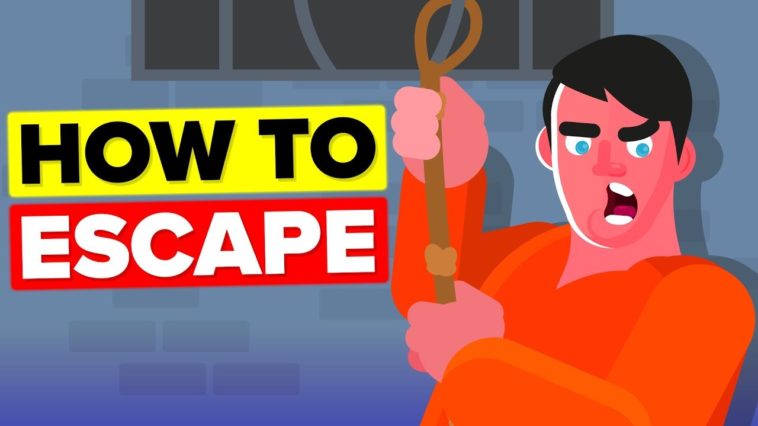 HOW TO
ESCAPE