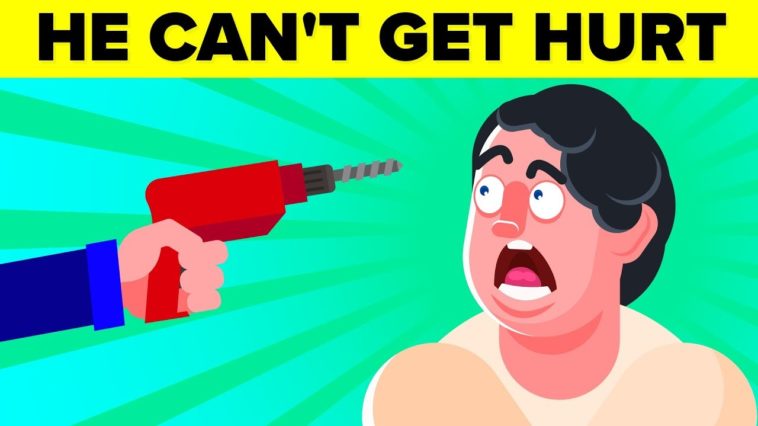 HE CAN'T GET HURT