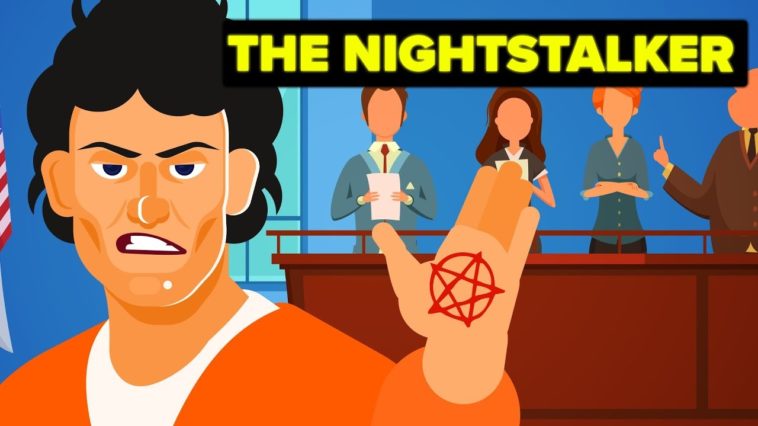 THE NIGHTSTALKER