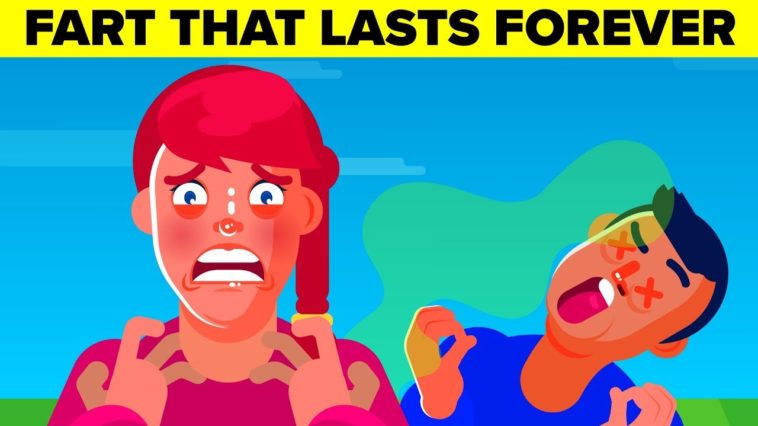 FART THAT LASTS FOREVER