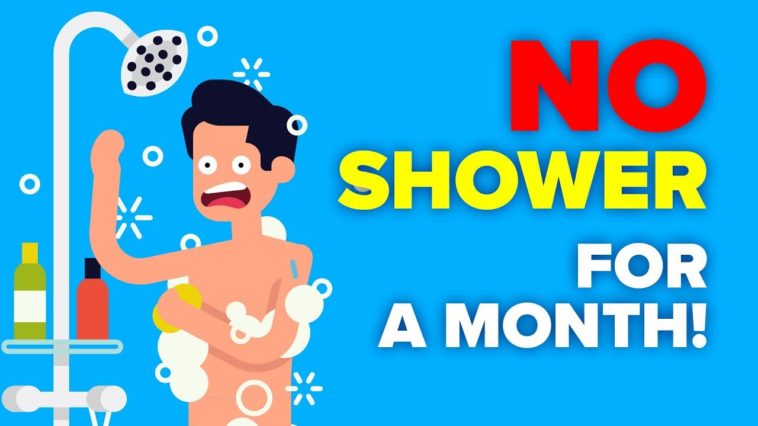 NO
SHOWER
FOR
A MONTH!