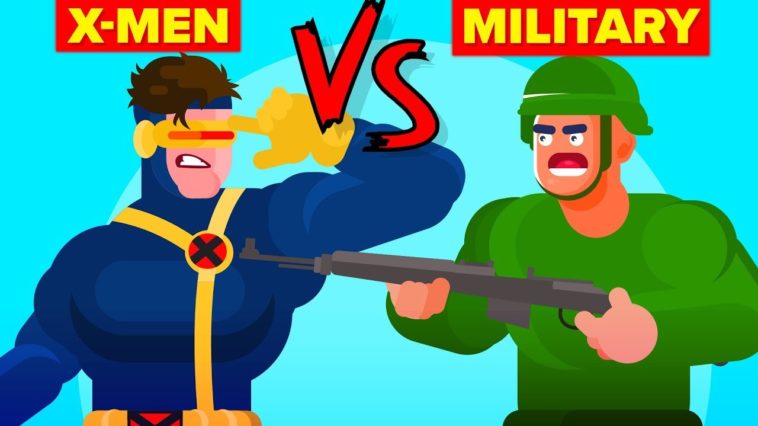 X-MEN
VS
MILITARY