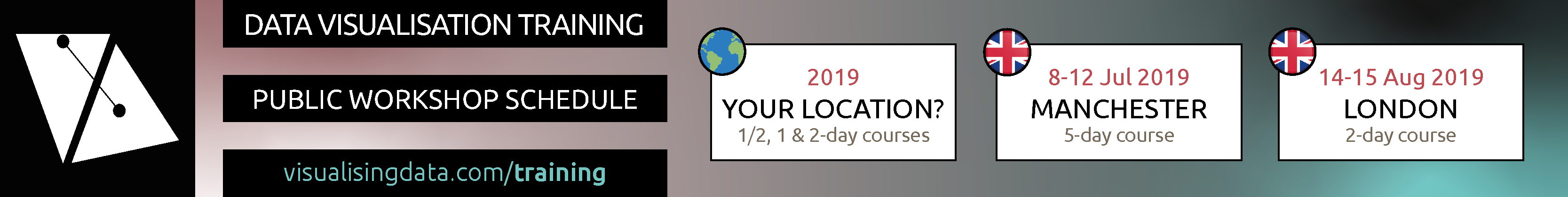 DATA VISUALISATION TRAINING

PUBLIC WORKSHOP SCHEDULE

visualisingdata.com/training

2019
YOUR LOCATION?
1/2, 1 & 2-day courses

8-12 Jul 2019
MANCHESTER
5-day course

14-15 Aug 2019
LONDON
2-day course