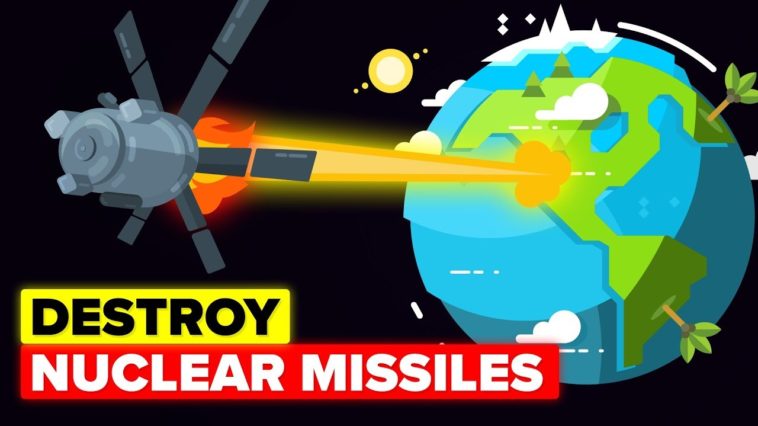 DESTROY
NUCLEAR MISSILES