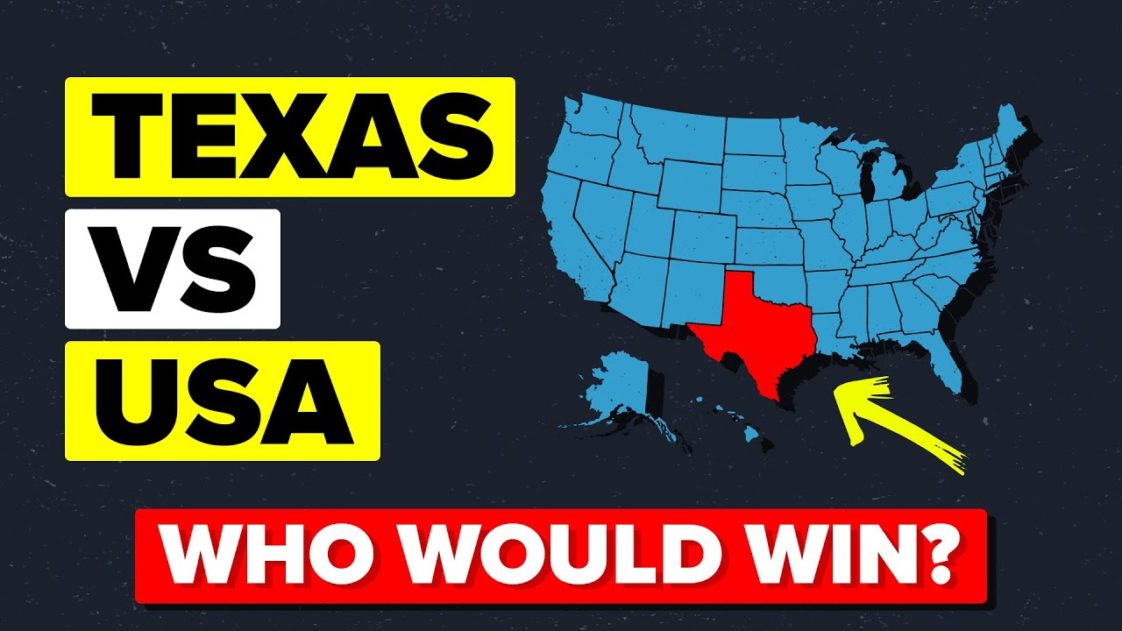 TEXAS
VS
USA

WHO WOULD WIN?