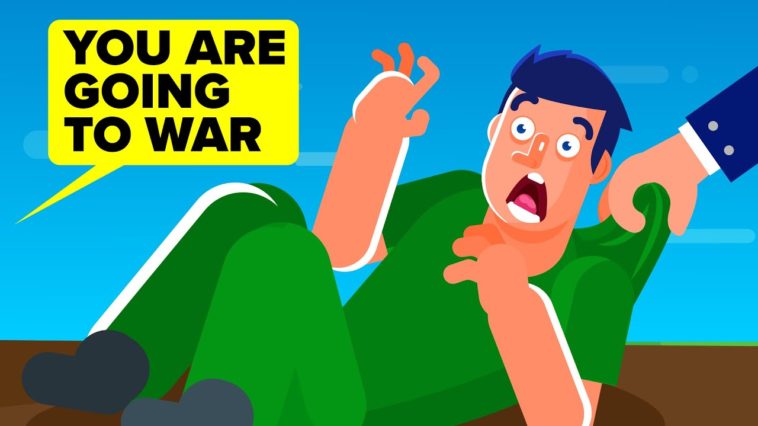 YOU ARE GOING TO WAR