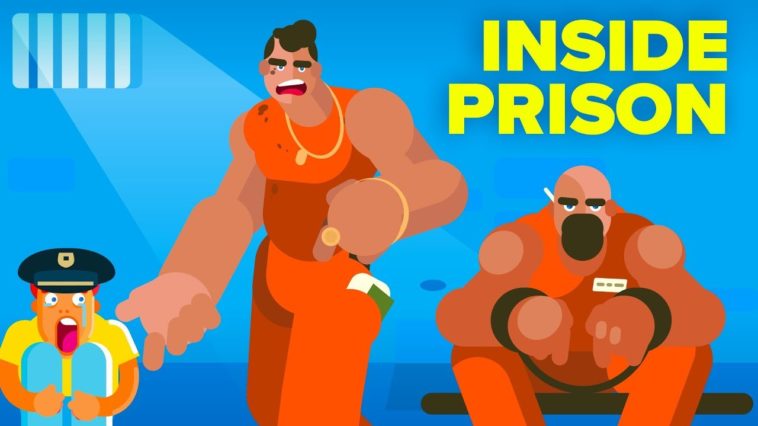 INSIDE PRISON