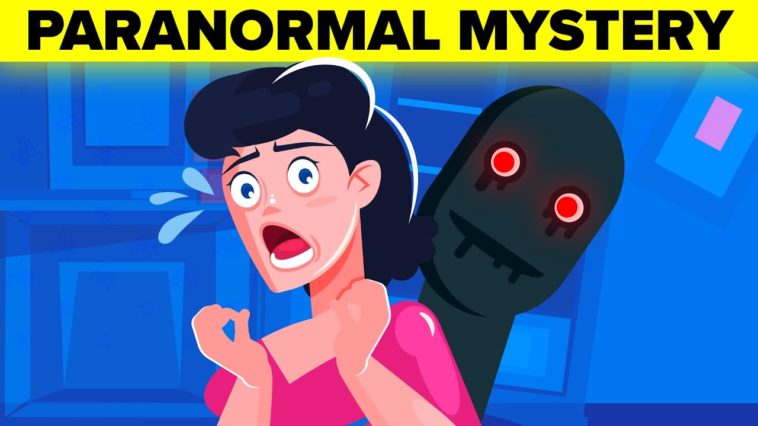 PARANORMAL MYSTERY