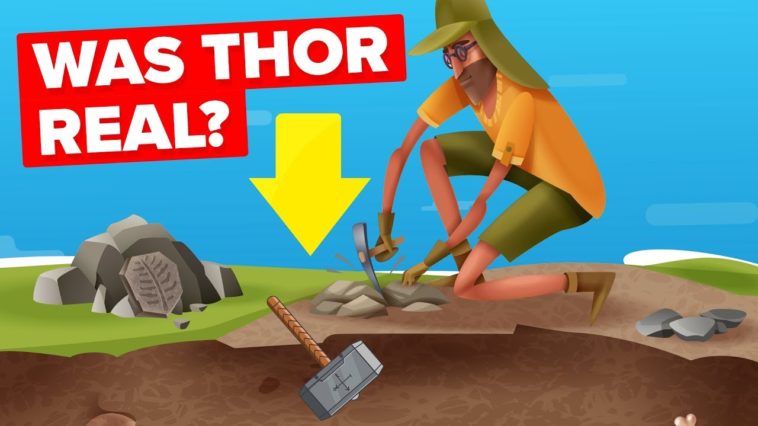 WAS THOR REAL?