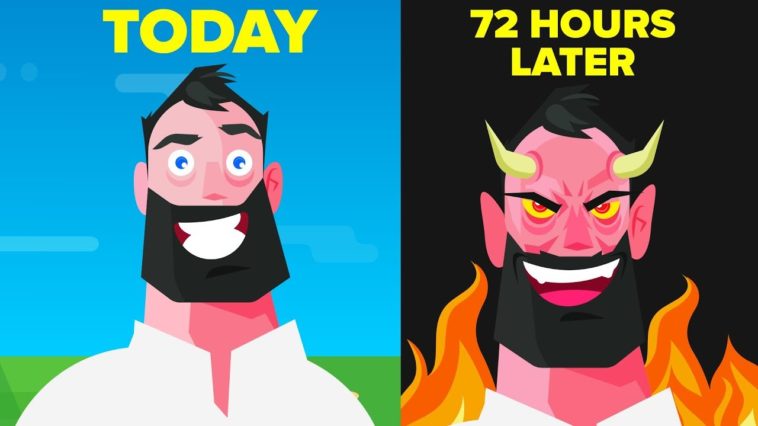 TODAY

72 HOURS LATER