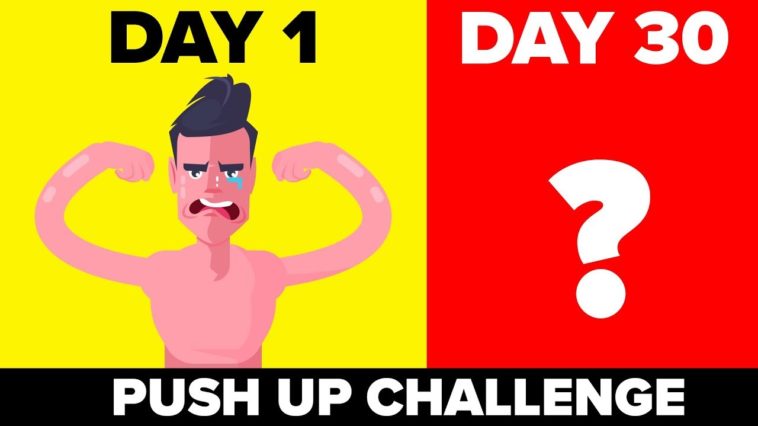 DAY 1

DAY 30

?

PUSH UP CHALLENGE