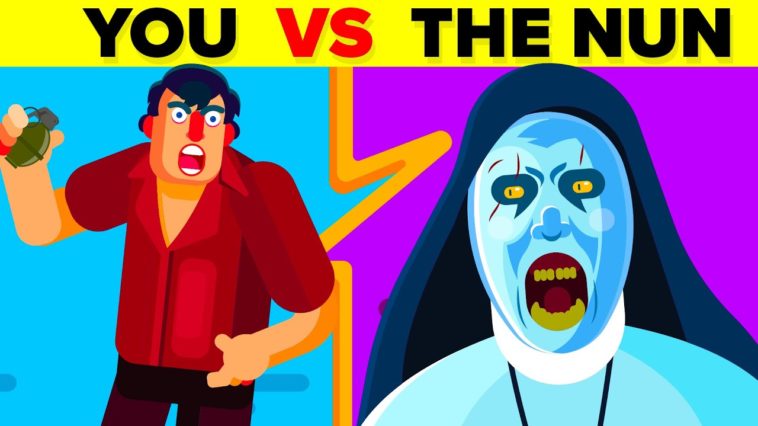 YOU VS THE NUN