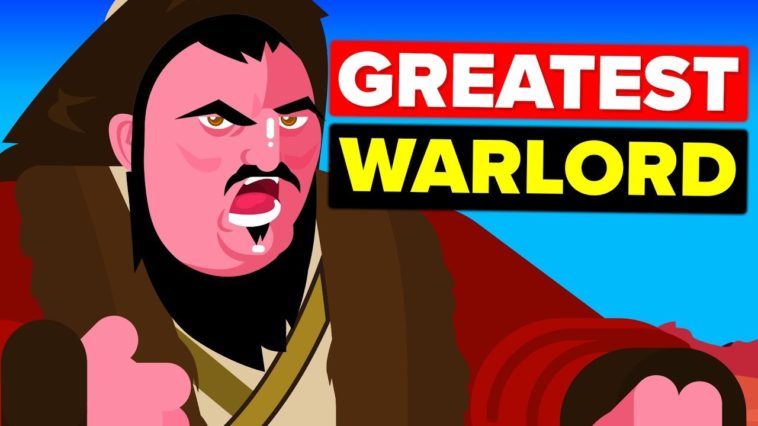 GREATEST
WARLORD