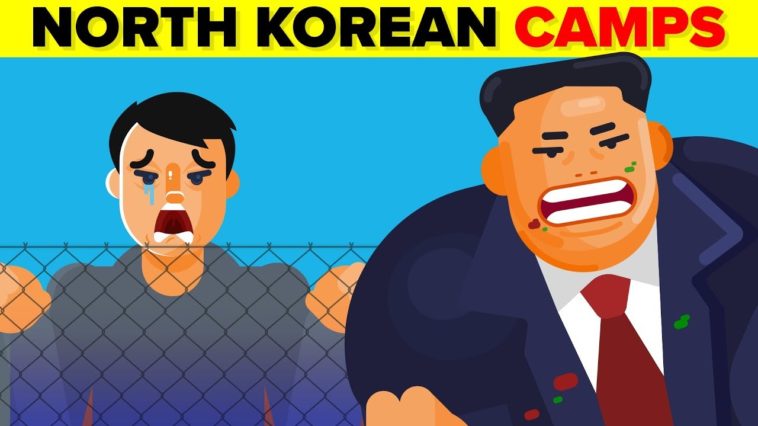 NORTH KOREAN CAMPS