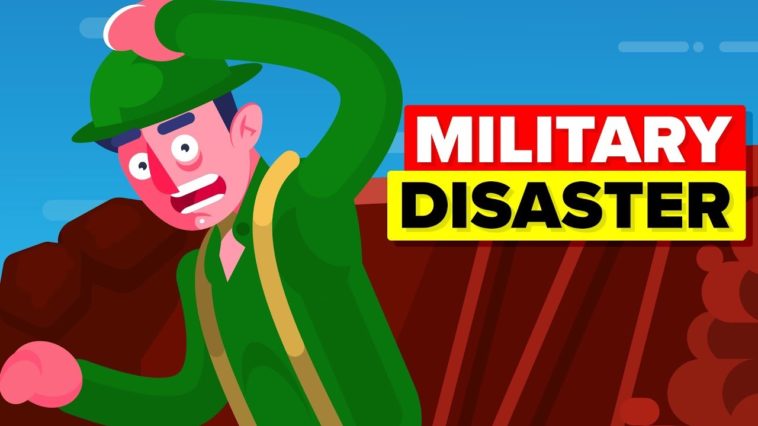 MILITARY
DISASTER