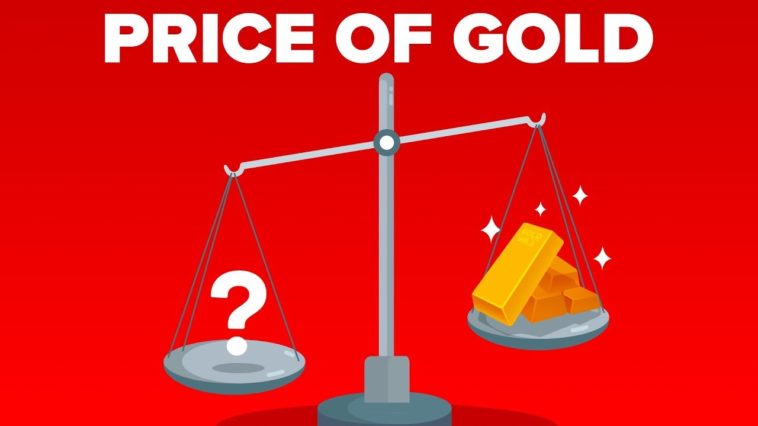 PRICE OF GOLD

?