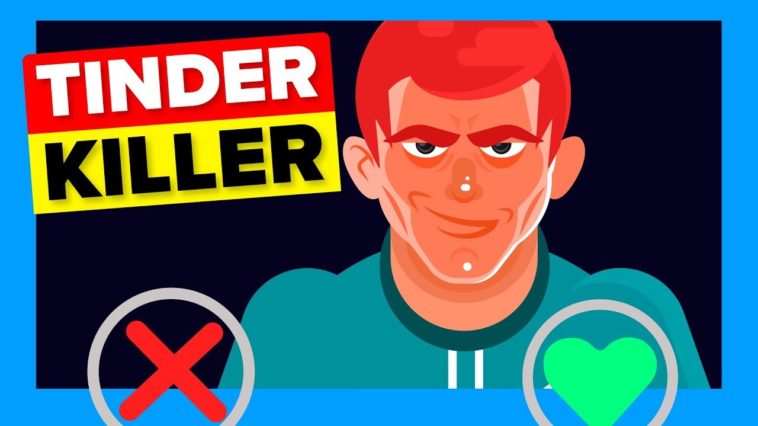 TINDER
KILLER