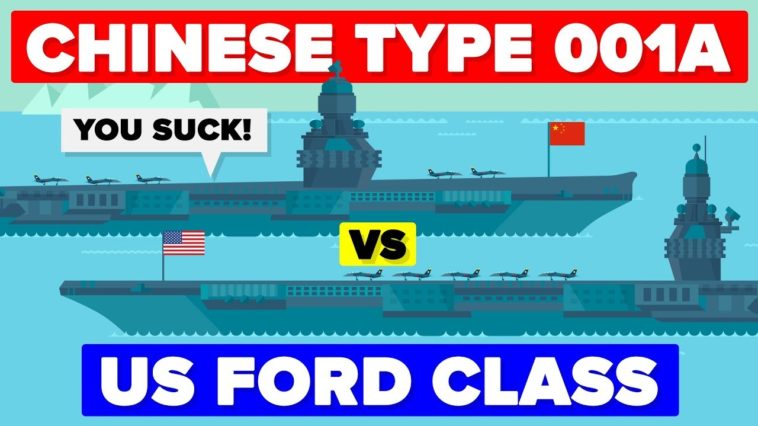 CHINESE TYPE 001A

YOU SUCK!

VS

US FORD CLASS