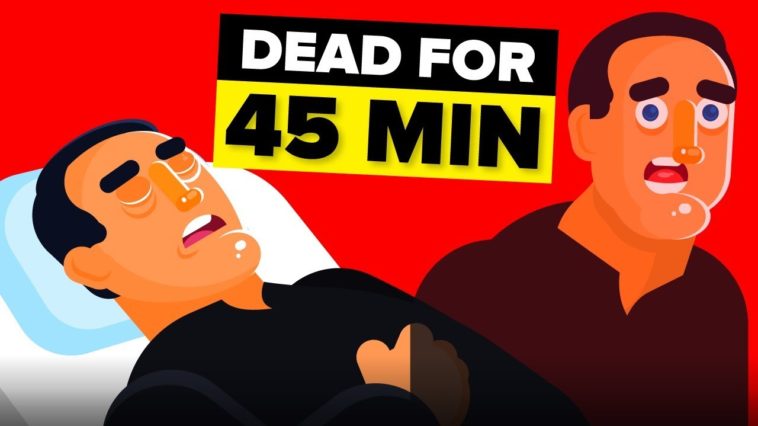 DEAD FOR
45 MIN