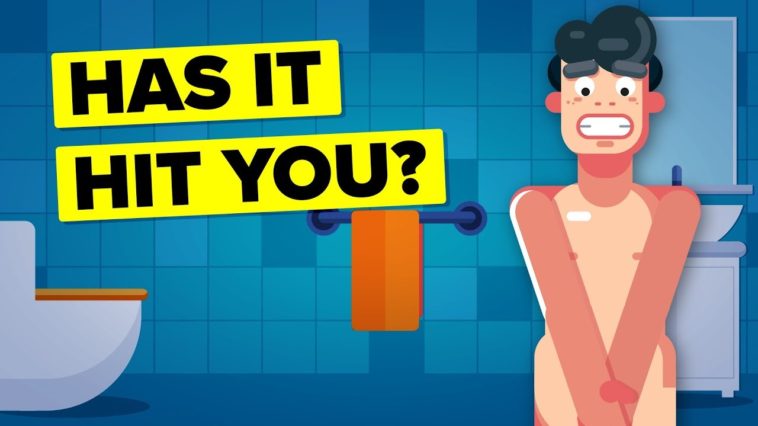 HAS IT
HIT YOU?