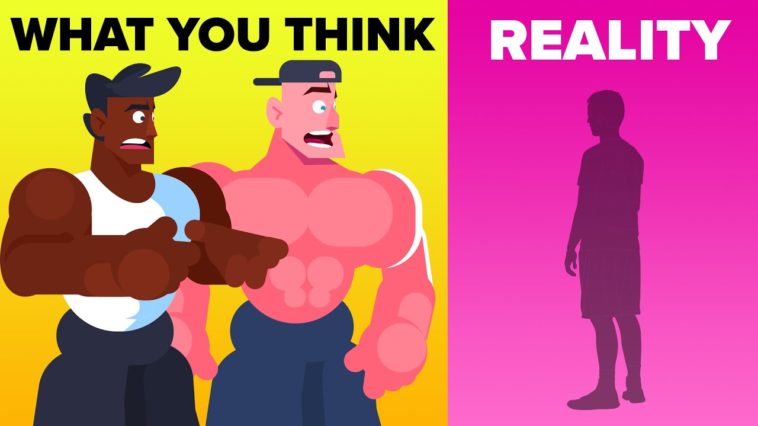 WHAT YOU THINK

REALITY