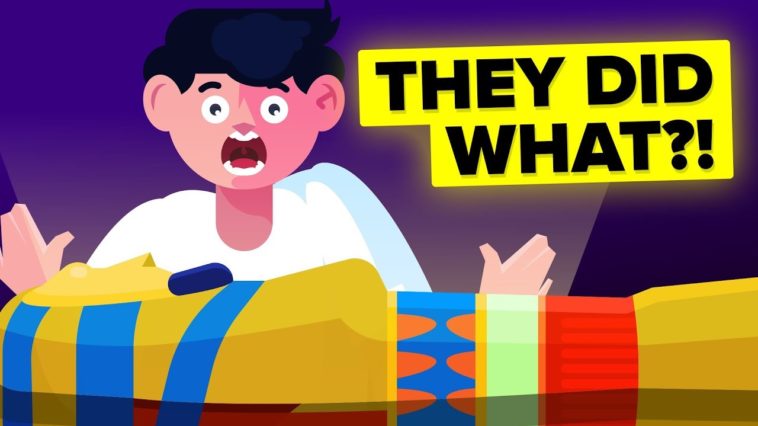 THEY DID WHAT?!